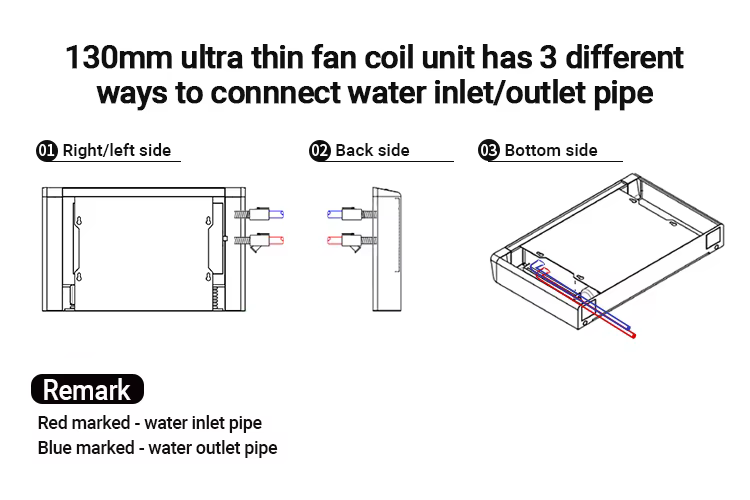 130mm ultra thin fan coil unit has 3 different ways to connnect water inlet/outlet pipe

01 Right/left side

02 Back side

03 Bottom side

Remark

Red marked - water inlet pipe
Blue marked - water outlet pipe